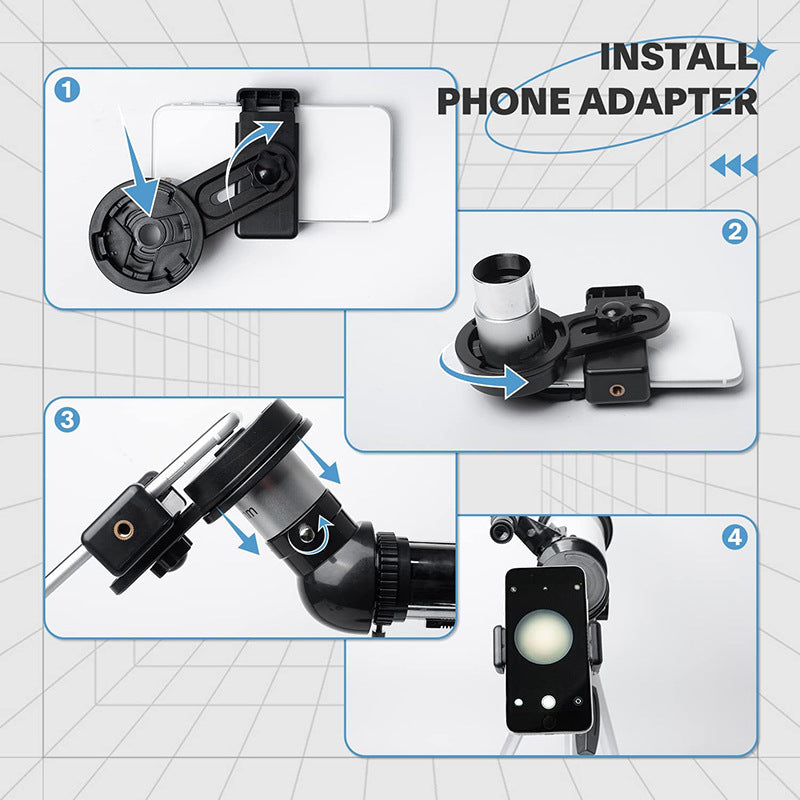 INSTALL
PHONE ADAPTER

1

2

3

4